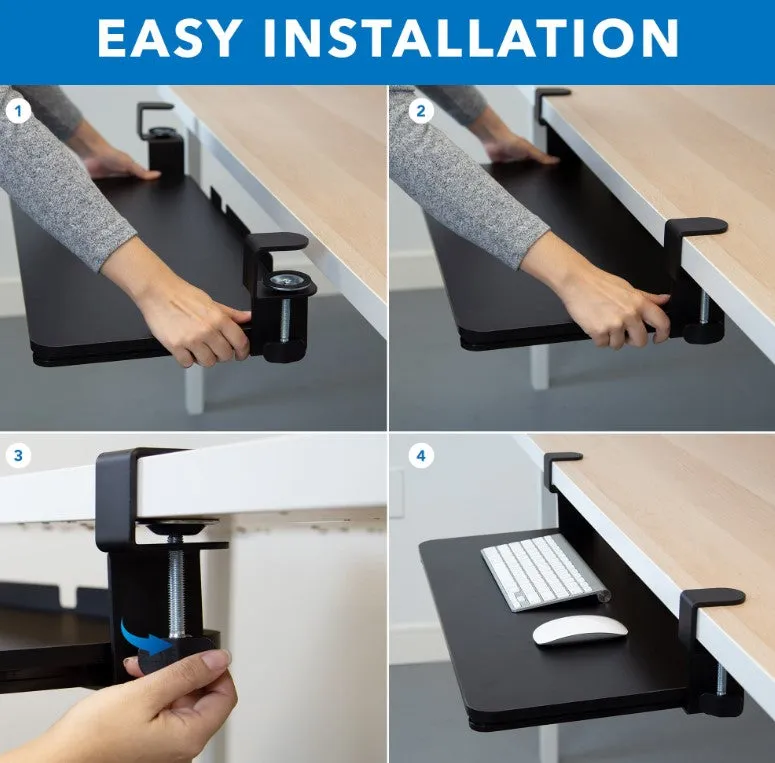 EASY INSTALLATION

1

2

3

4